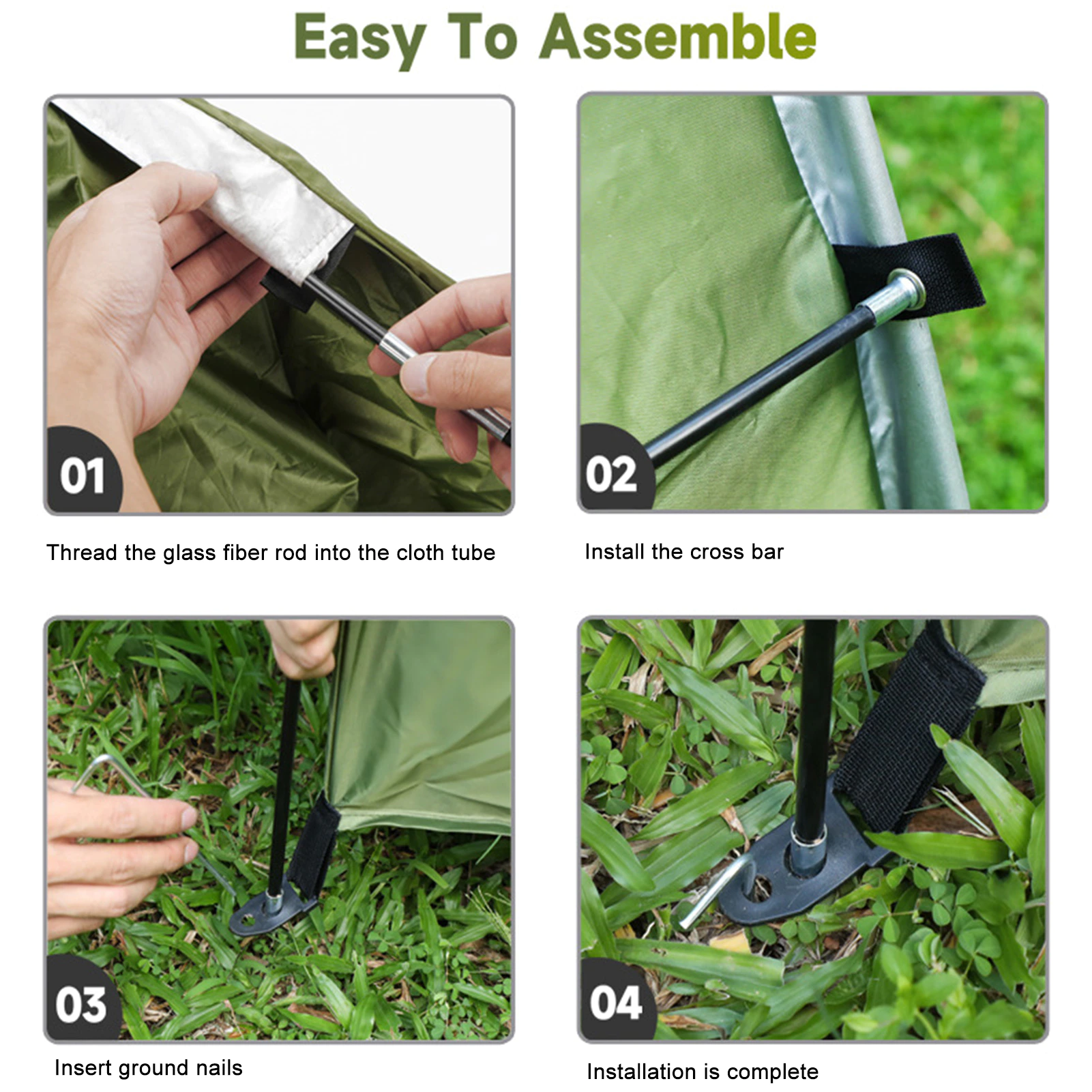 Easy To Assemble

01

Thread the glass fiber rod into the cloth tube

02

Install the cross bar

03

Insert ground nails

04

Installation is complete