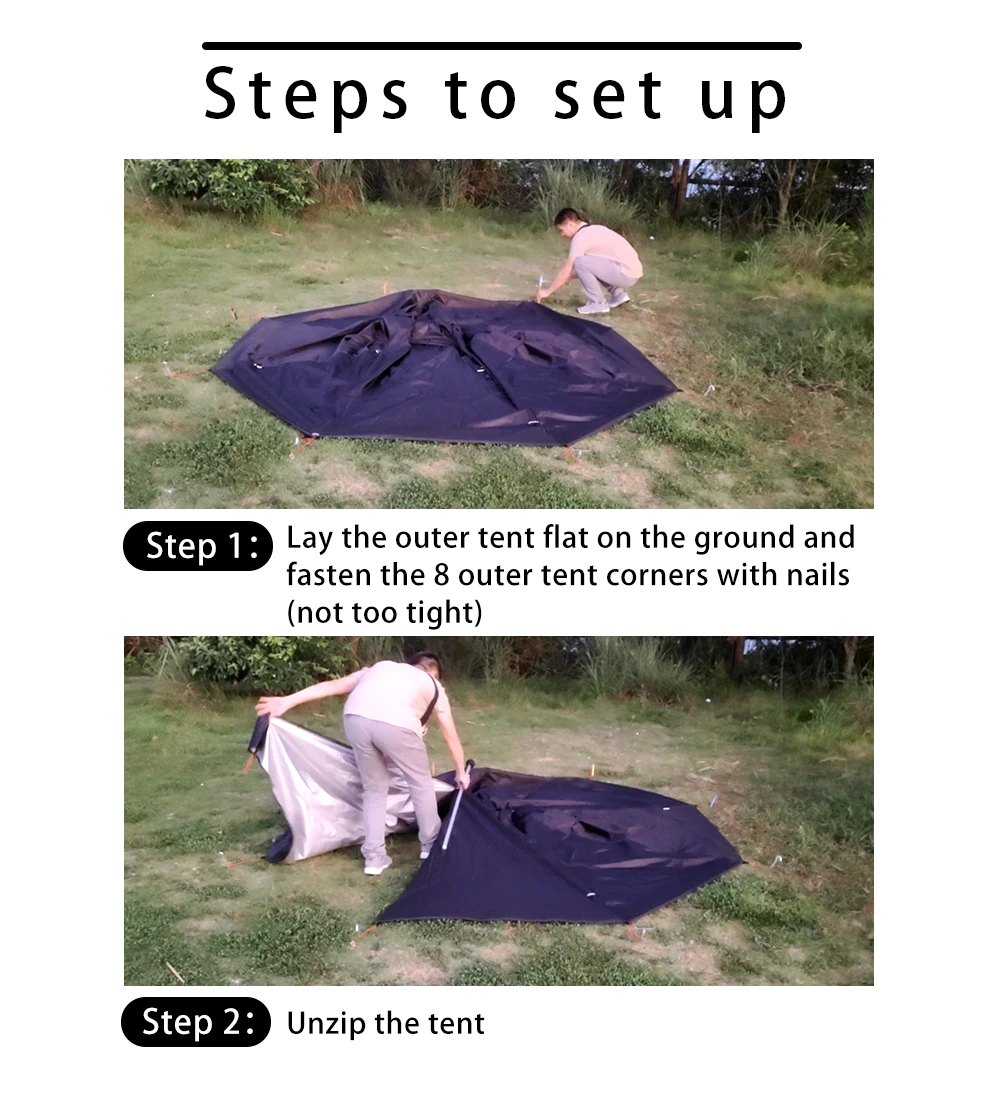 Steps to set up

Step 1: Lay the outer tent flat on the ground and fasten the 8 outer tent corners with nails (not too tight)

Step 2: Unzip the tent