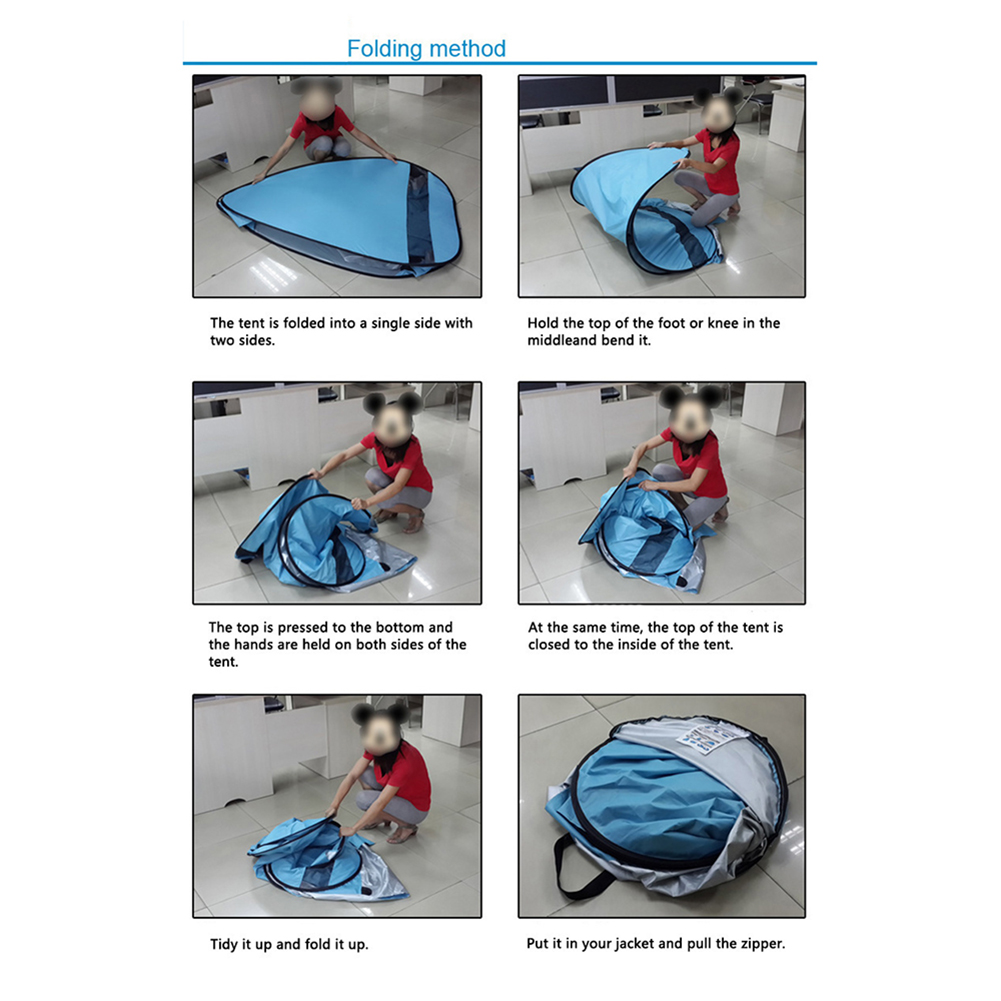 Folding method

The tent is folded into a single side with two sides.

Hold the top of the foot or knee in the middleand bend it.

The top is pressed to the bottom and the hands are held on both sides of the tent.

At the same time, the top of the tent is closed to the inside of the tent.

Tidy it up and fold it up.

Put it in your jacket and pull the zipper.