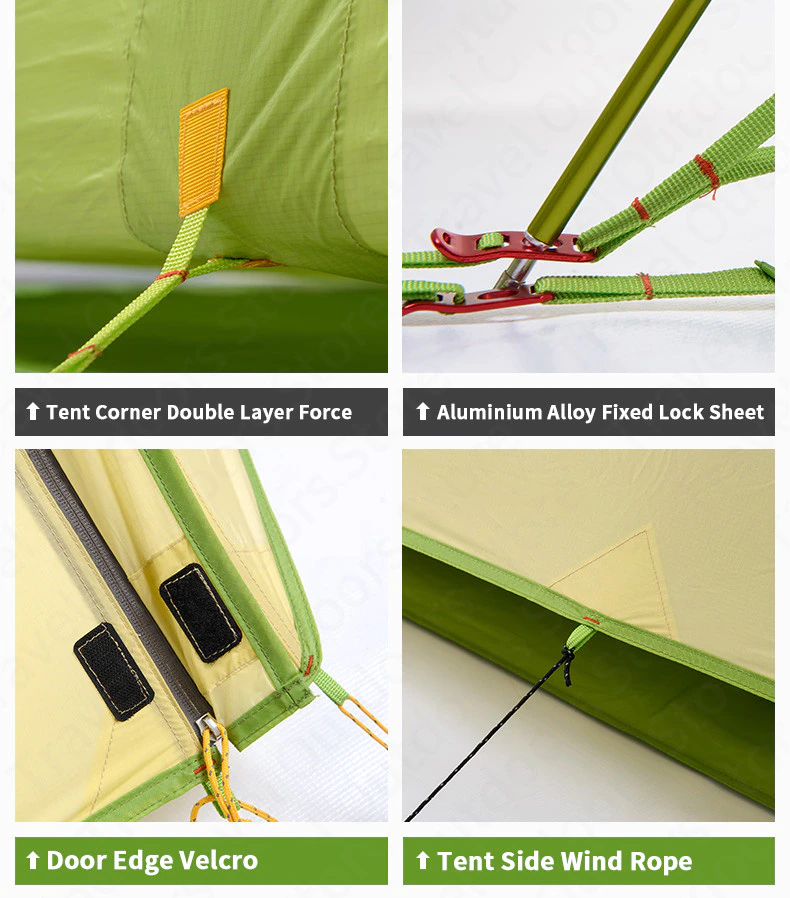 ⬆ Tent Corner Double Layer Force

⬆ Aluminium Alloy Fixed Lock Sheet

⬆ Door Edge Velcro

⬆ Tent Side Wind Rope