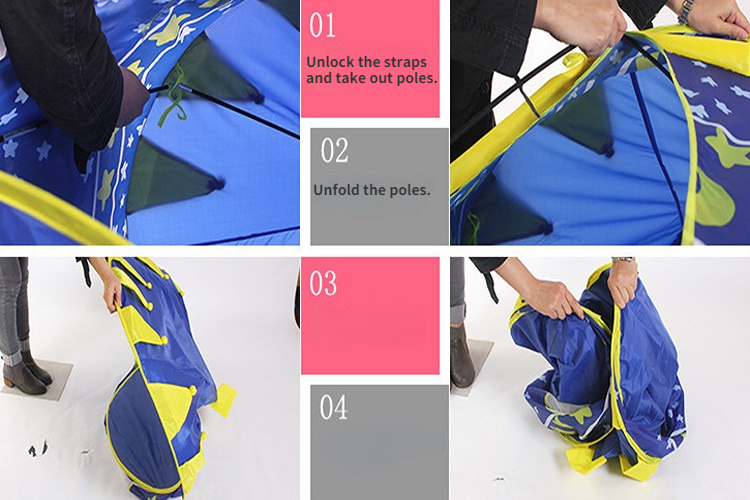 01

Unlock the straps and take out poles.

02

Unfold the poles.

03

04