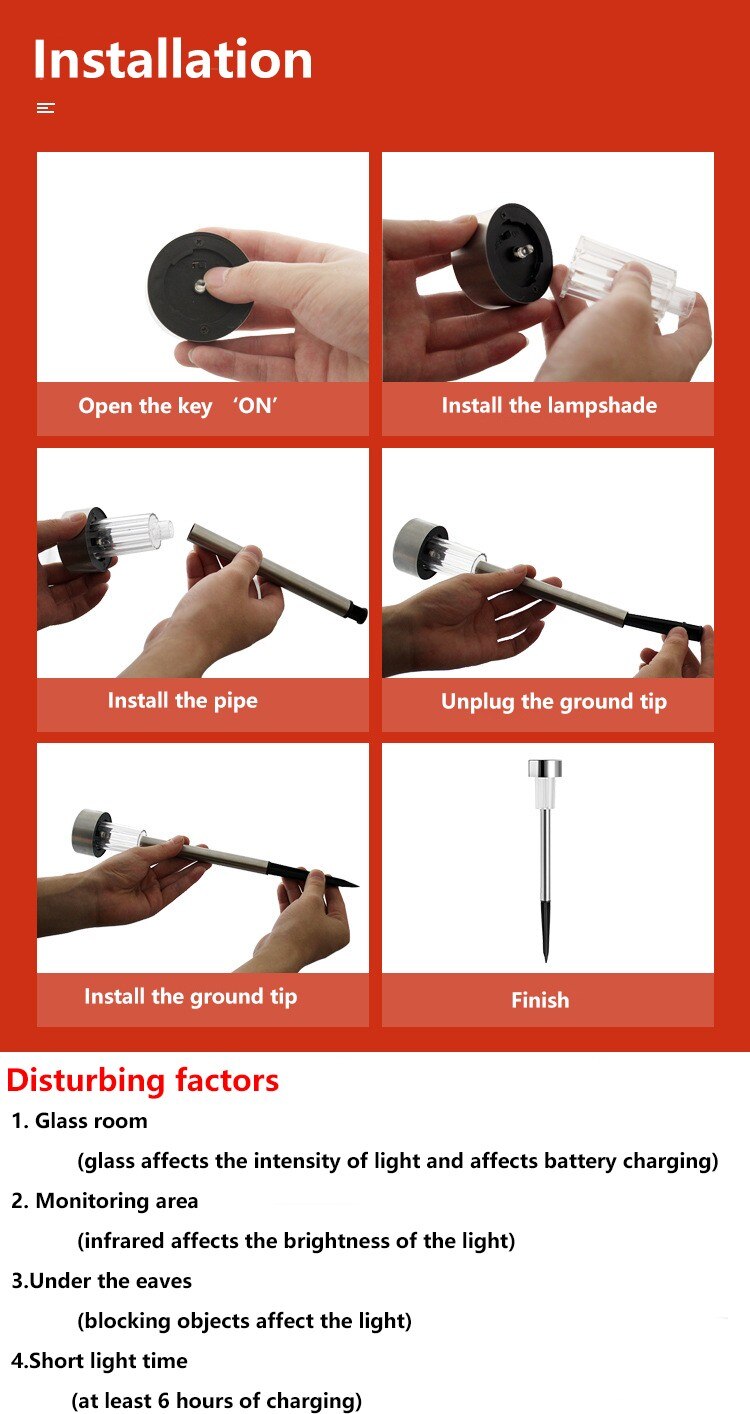 Installation

Open the key 'ON'

Install the lampshade

Install the pipe

Unplug the ground tip

Install the ground tip

Finish

Disturbing factors

1. Glass room

(glass affects the intensity of light and affects battery charging)

2. Monitoring area

(infrared affects the brightness of the light)

3.Under the eaves

(blocking objects affect the light)

4.Short light time

(at least 6 hours of charging)