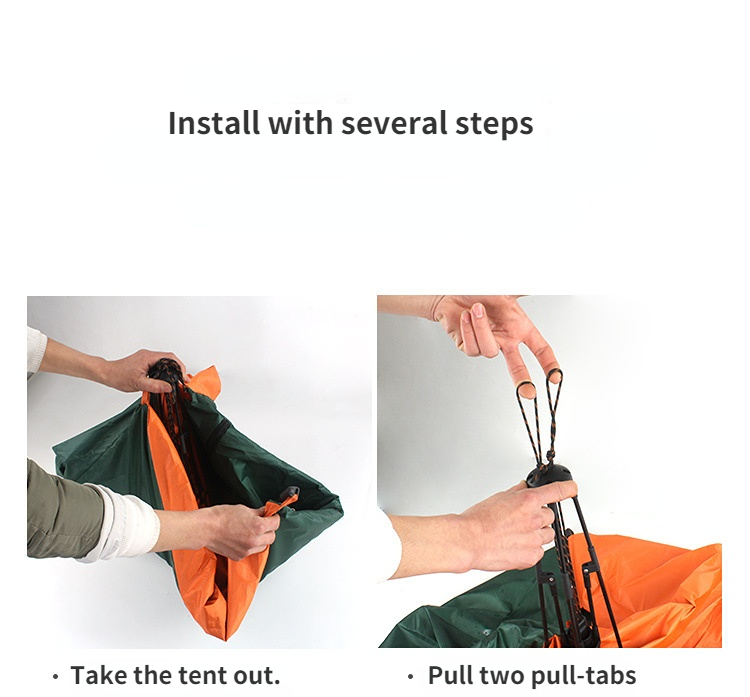 Install with several steps

· Take the tent out.

· Pull two pull-tabs